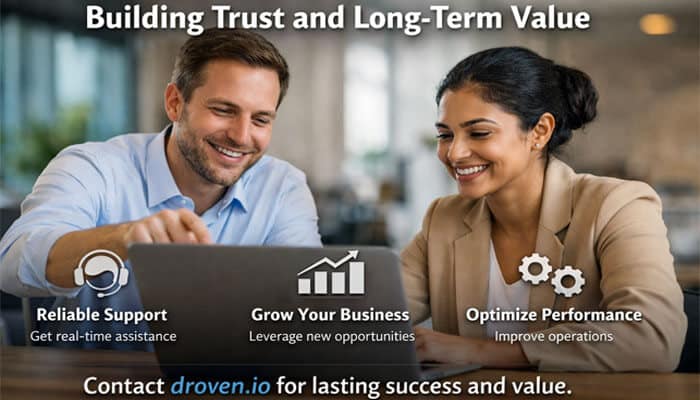 Building Trust and Long-Term Value

Reliable Support
Get real-time assistance

Grow Your Business
Leverage new opportunities

Optimize Performance
Improve operations

Contact droven.io for lasting success and value.