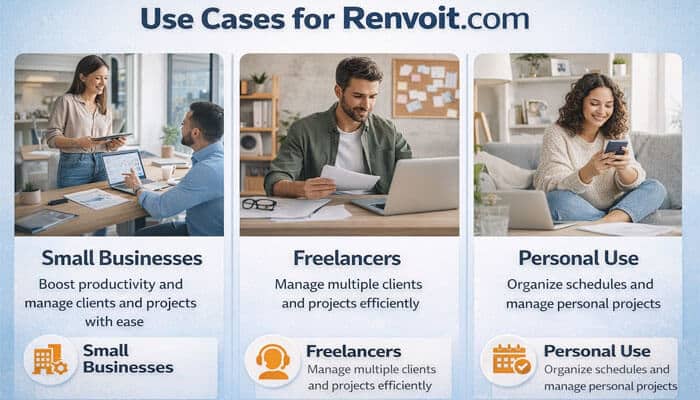 Use Cases for Renvoit.com

Small Businesses

Boost productivity and manage clients and projects with ease

Small Businesses

Freelancers

Manage multiple clients and projects efficiently

Freelancers

Manage multiple clients and projects efficiently

Personal Use

Organize schedules and manage personal projects

Personal Use

Organize schedules and manage personal projects