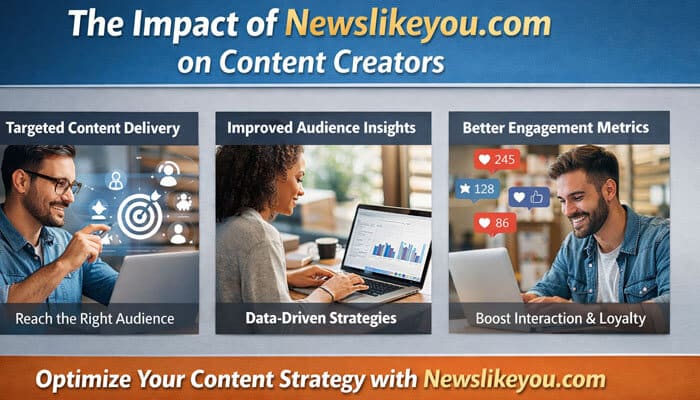 The Impact of Newslikeyou.com on Content Creators

Targeted Content Delivery

Reach the Right Audience

Improved Audience Insights

Data-Driven Strategies

Better Engagement Metrics

245

128

86

Boost Interaction & Loyalty

Optimize Your Content Strategy with Newslikeyou.com